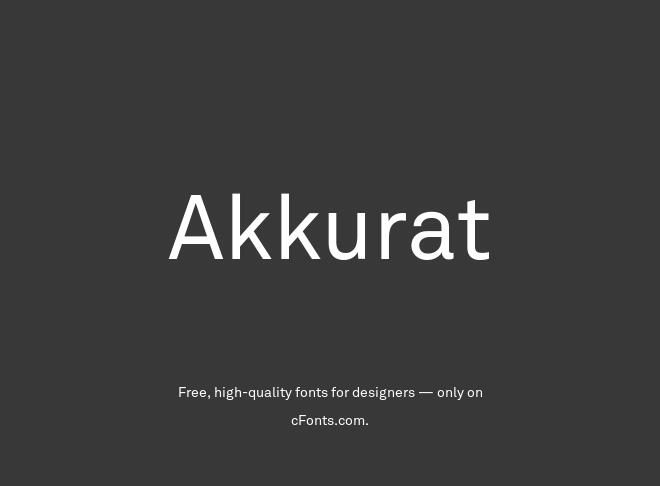 Akkurat

Free, high-quality fonts for designers — only on cFonts.com.