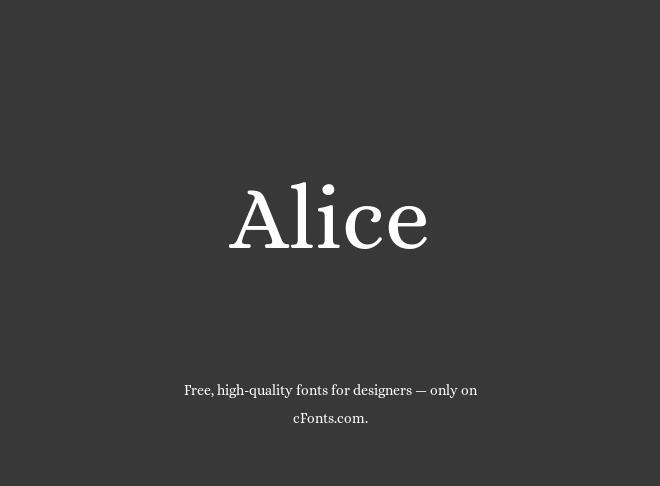 Alice

Free, high-quality fonts for designers — only on cFonts.com.