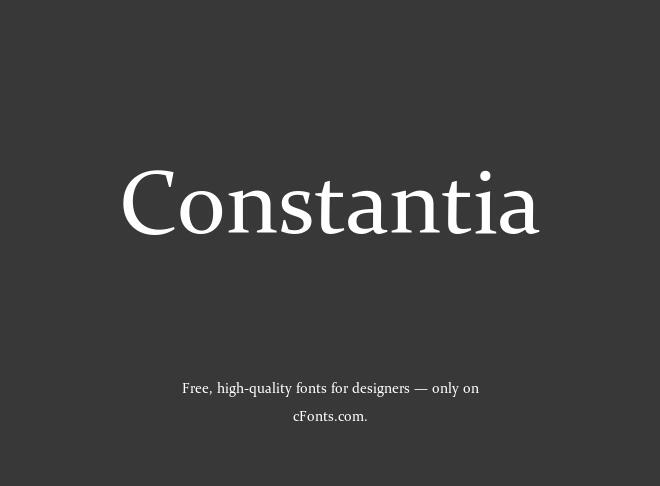 Constantia

Free, high-quality fonts for designers — only on cFonts.com.