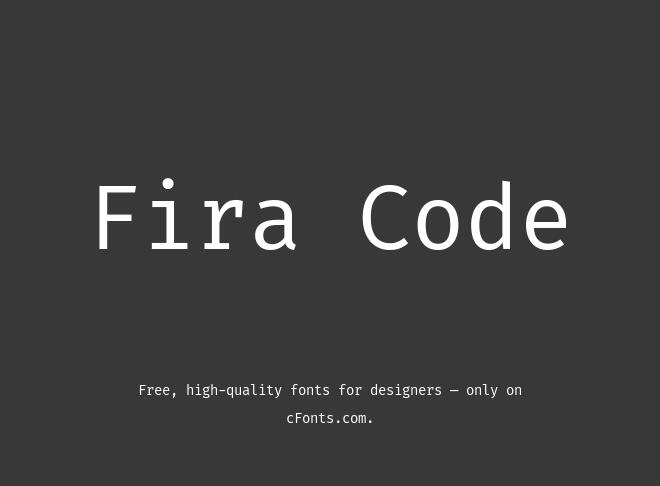 Fira Code

Free, high-quality fonts for designers — only on cFonts.com.