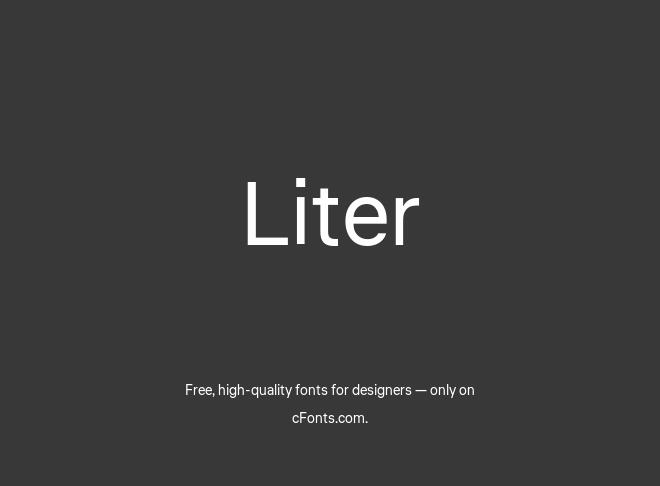 Liter

Free, high-quality fonts for designers — only on cFonts.com.